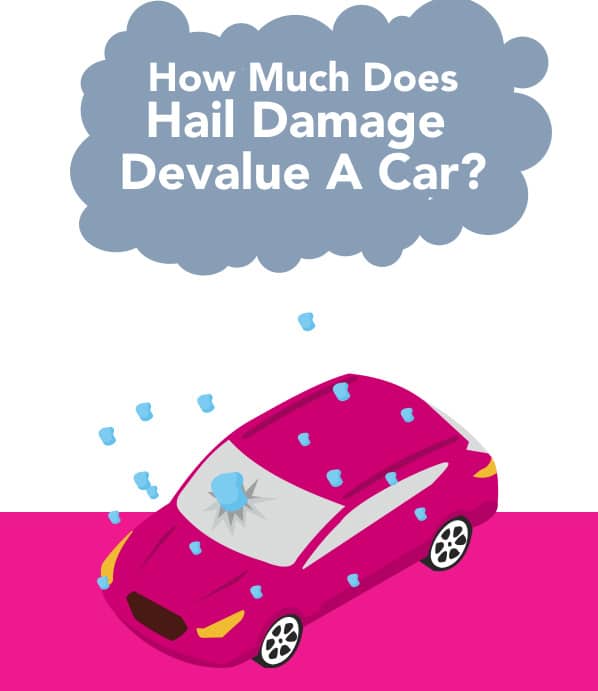 How Much Does
Hail Damage
Devalue A Car?